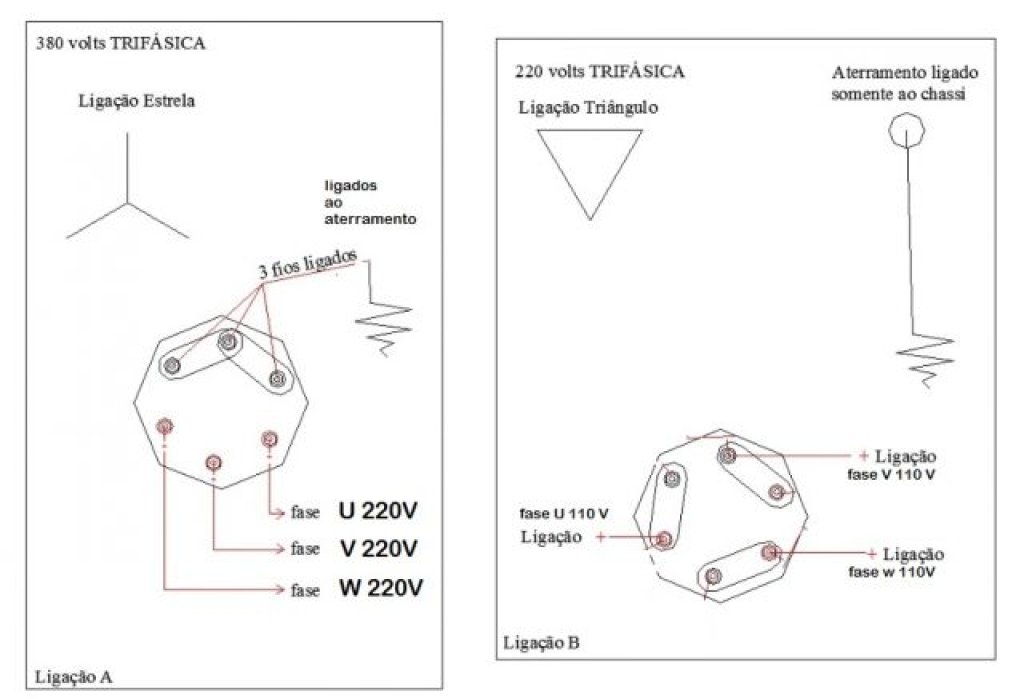 380 volts TRIFÁSICA

Ligação Estrela

ligados ao aterramento

3 fios ligados

fase U 220V

fase V 220V

fase W 220V

Ligação A

220 volts TRIFÁSICA

Ligação Triângulo

Aterramento ligado somente ao chassi

+ Ligação fase V 110 V

fase U 110 V

Ligação +

+ Ligação fase w 110V

Ligação B